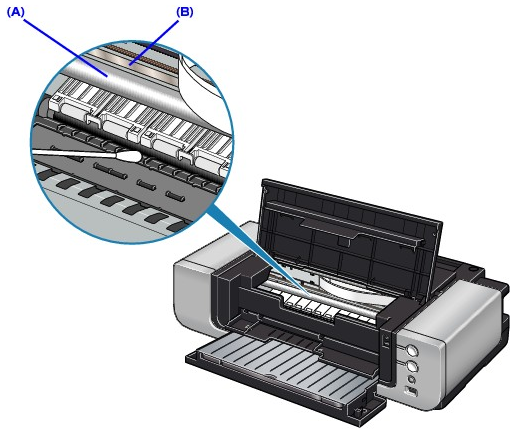 (A)
(B)